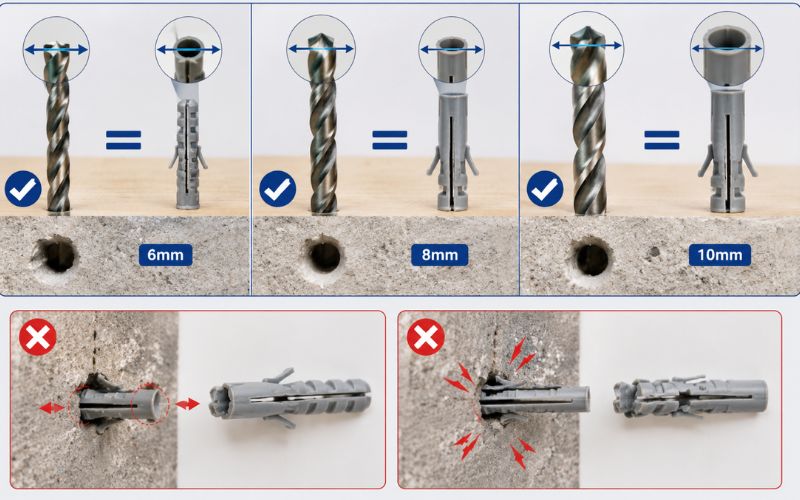 6mm

8mm

10mm